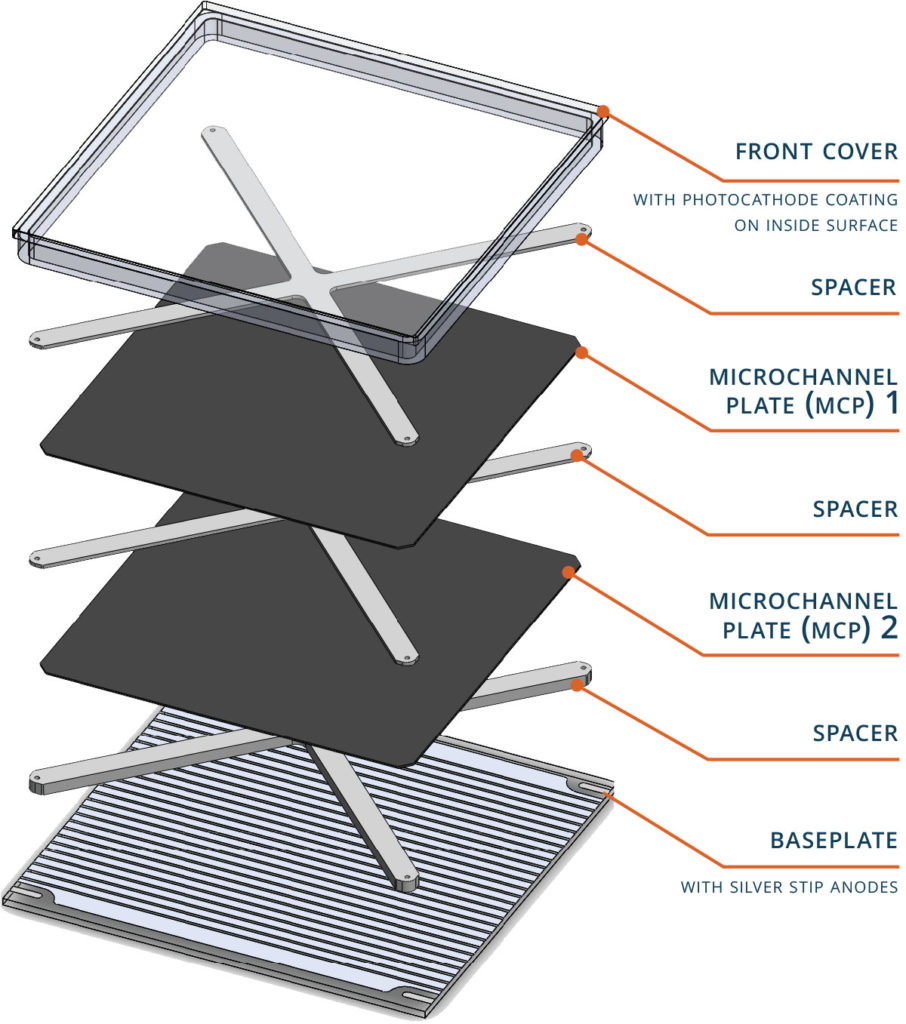 FRONT COVER

WITH PHOTOCATHODE COATING ON INSIDE SURFACE

SPACER

MICROCHANNEL PLATE (MCP) 1

SPACER

MICROCHANNEL PLATE (MCP) 2

SPACER

BASEPLATE

WITH SILVER STIP ANODES